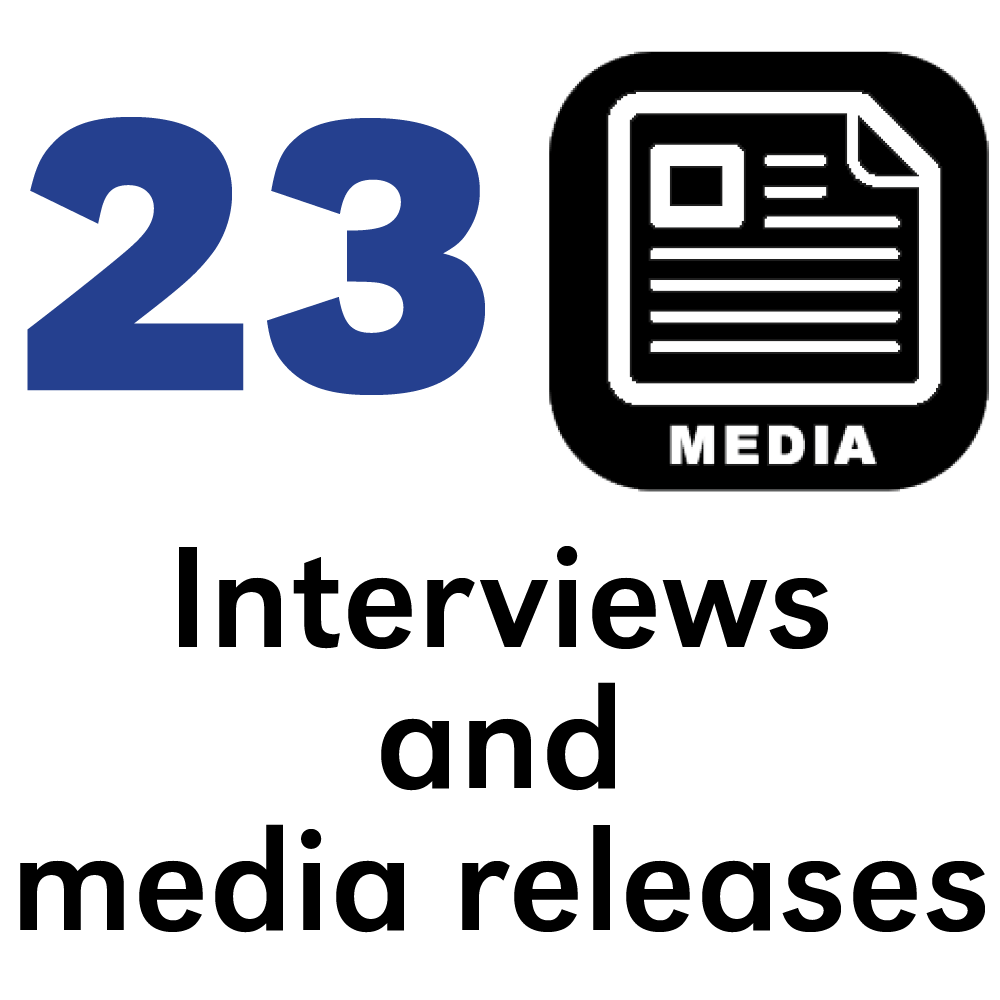 23

MEDIA

Interviews and media releases