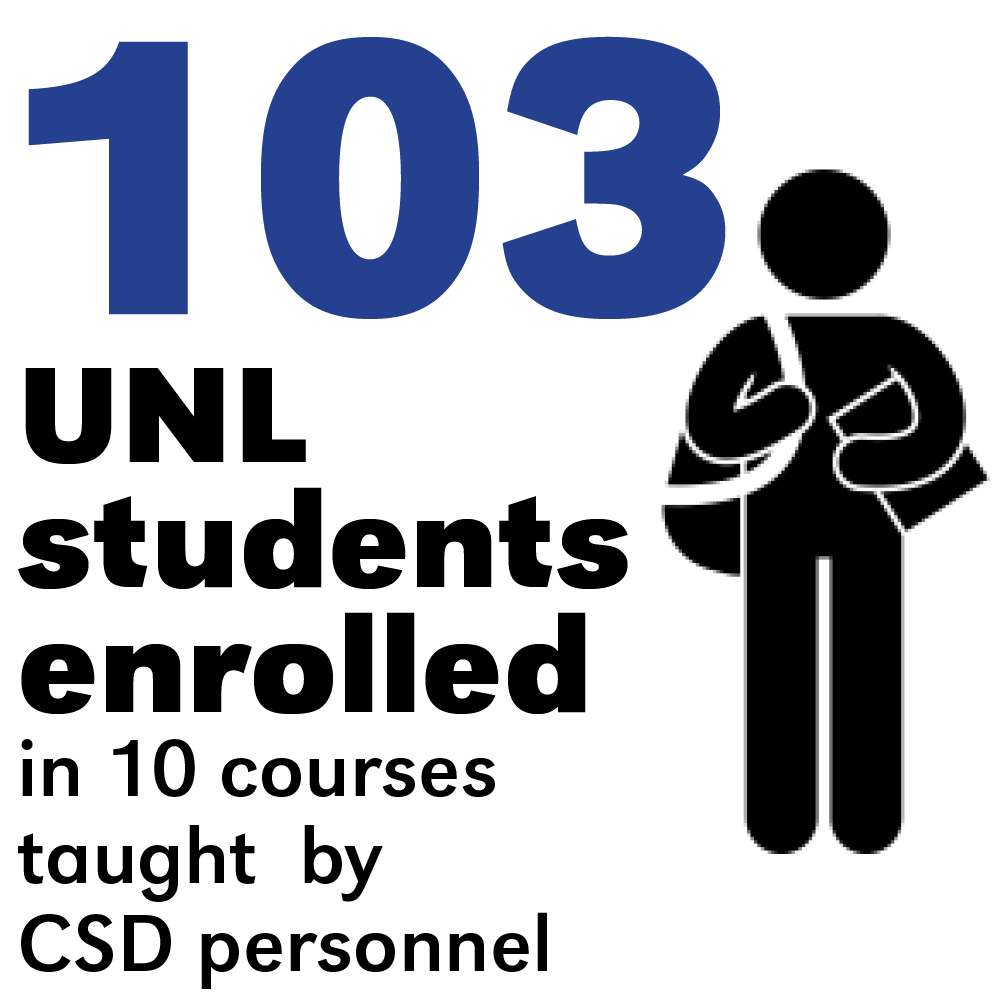 103

UNL students enrolled

in 10 courses taught by CSD personnel