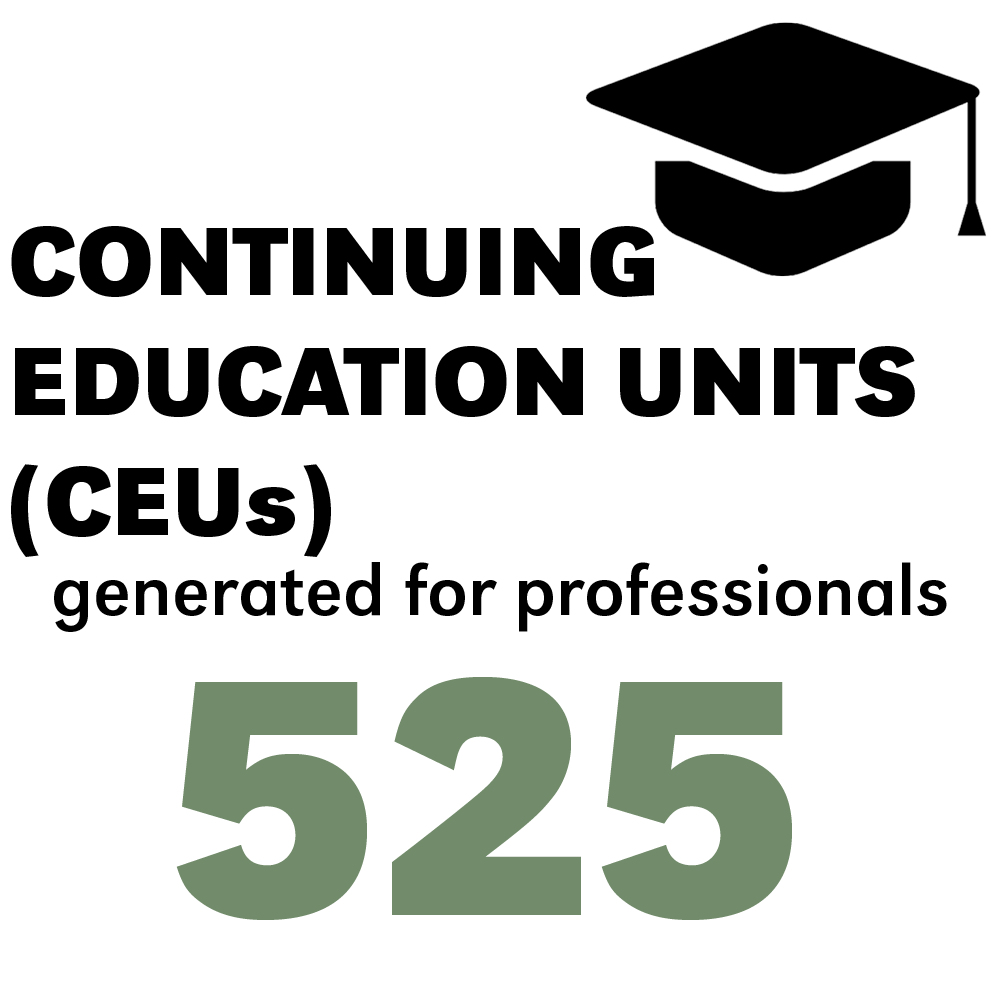 CONTINUING EDUCATION UNITS (CEUs)
generated for professionals
525