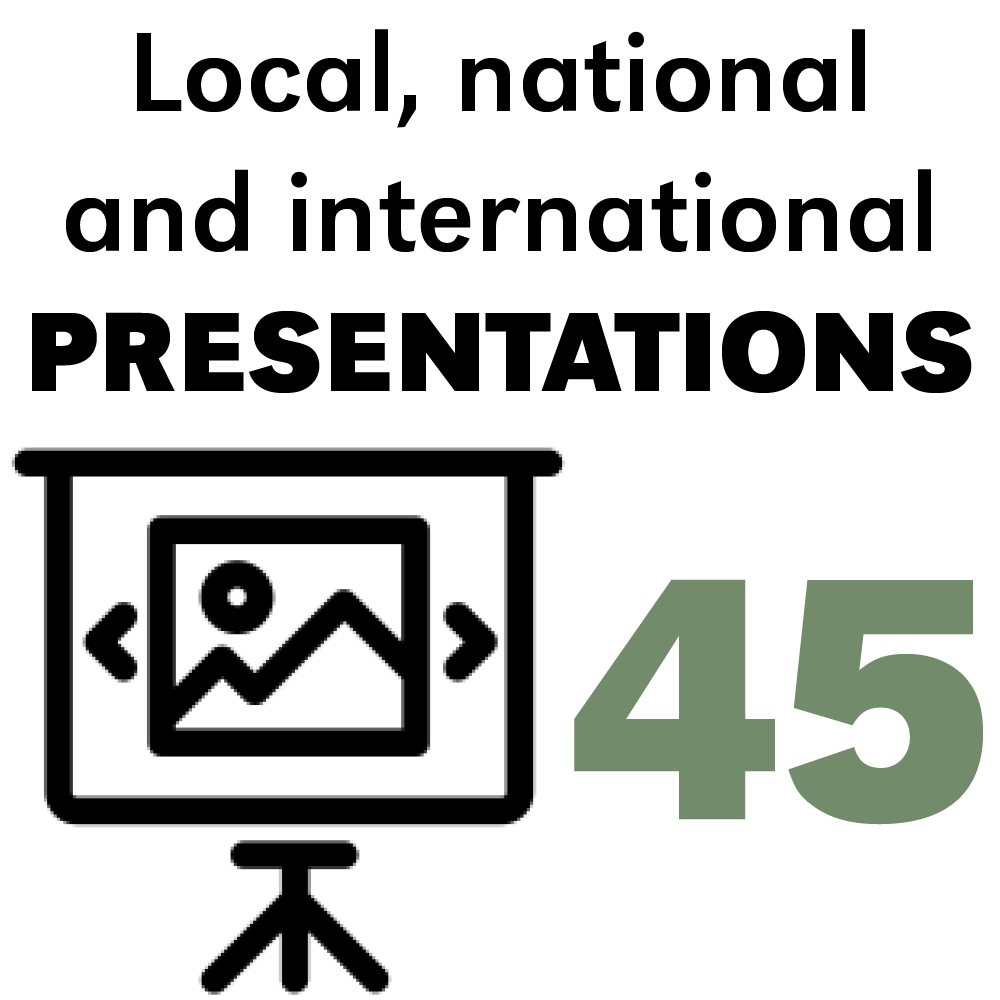 Local, national and international
PRESENTATIONS

45