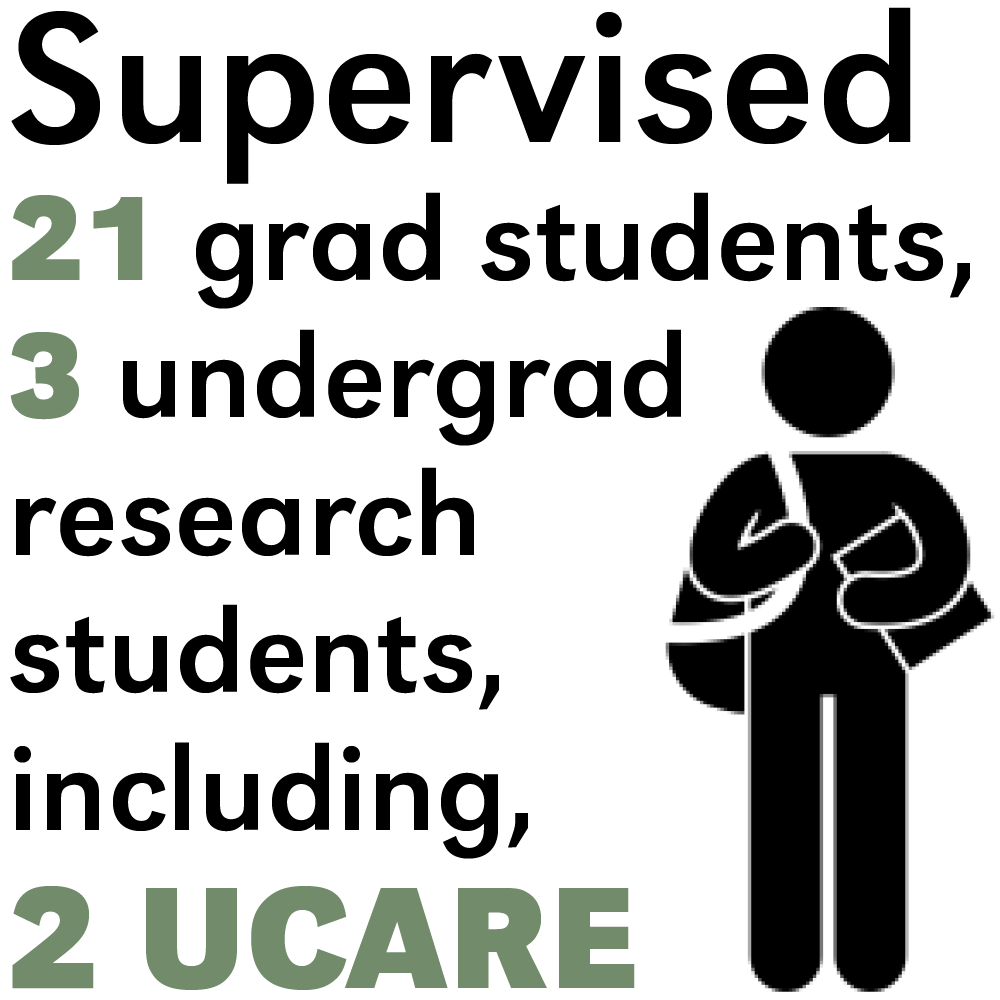 Supervised
21 grad students,
3 undergrad research students, including,
2 UCARE