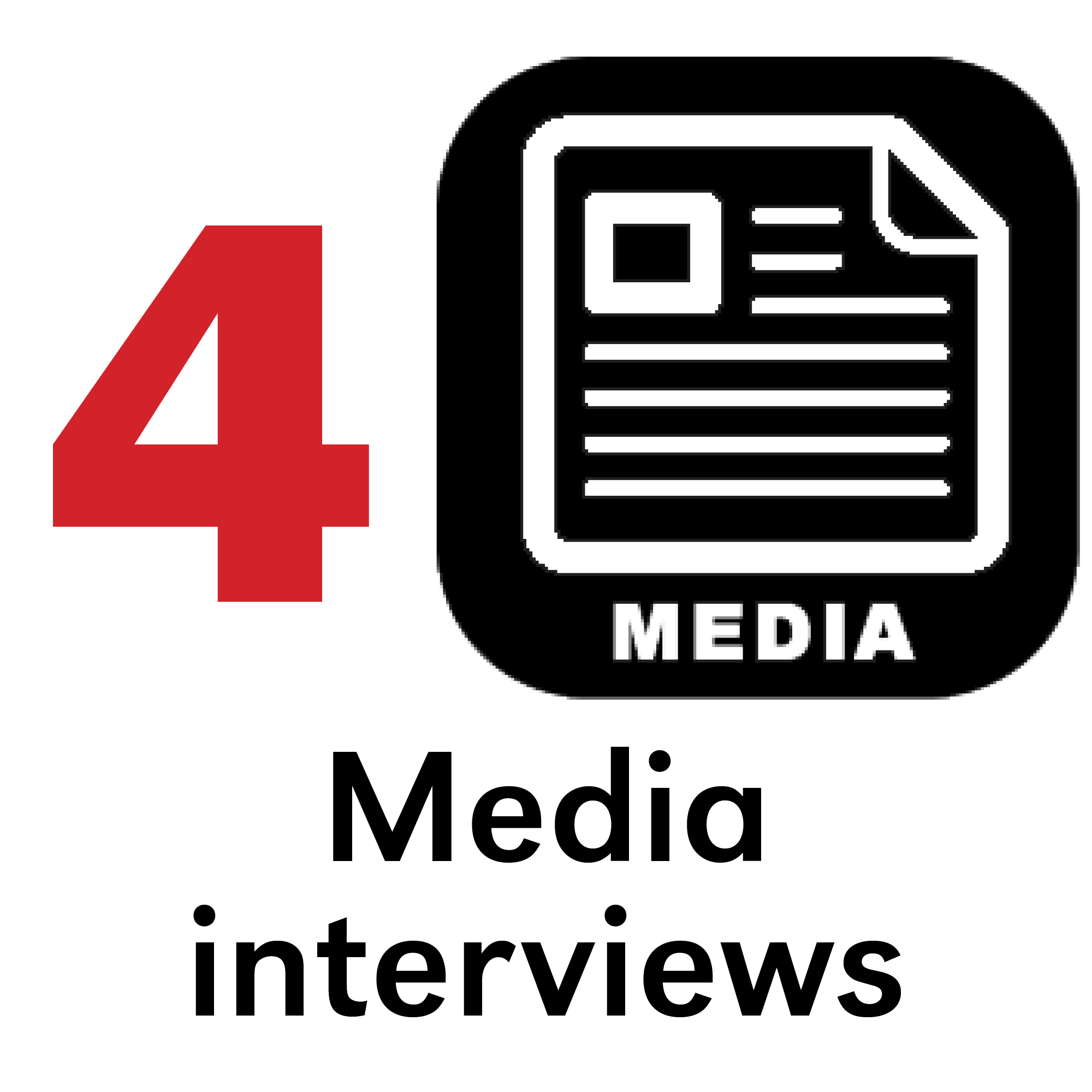 4

MEDIA

Media interviews