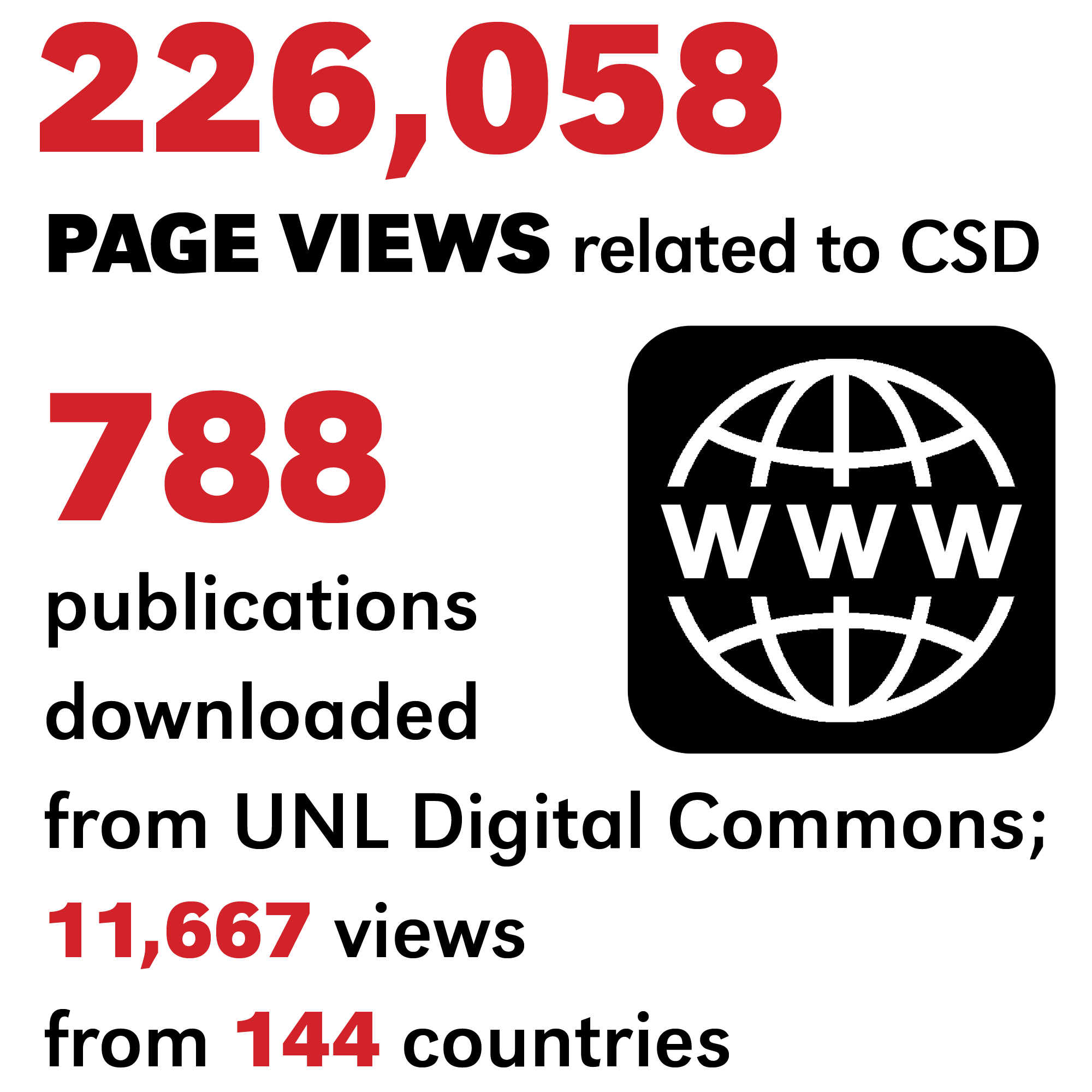 226,058

PAGE VIEWS related to CSD

788

publications downloaded from UNL Digital Commons; 11,667 views from 144 countries

WWW