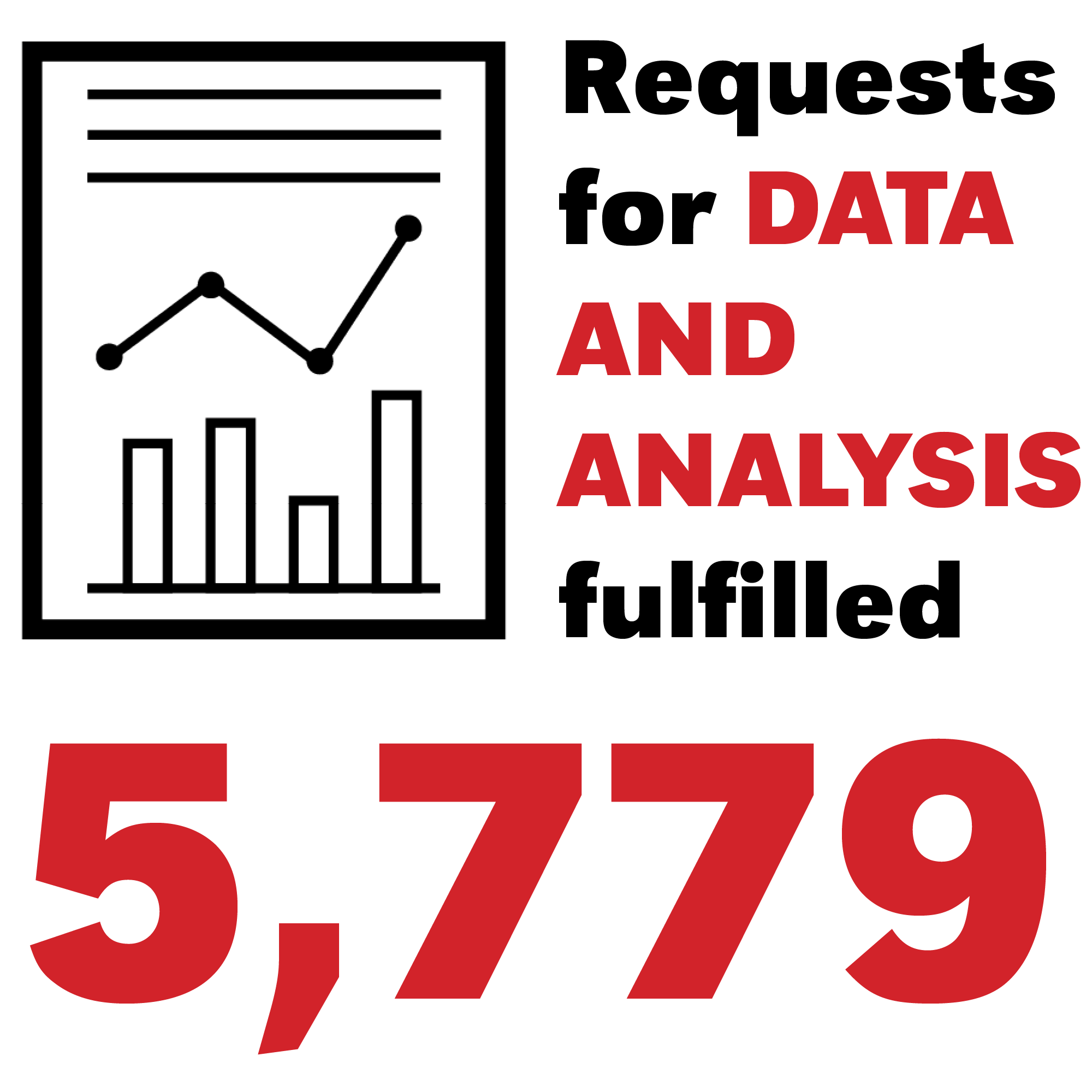 Requests for DATA AND ANALYSIS fulfilled

5,779