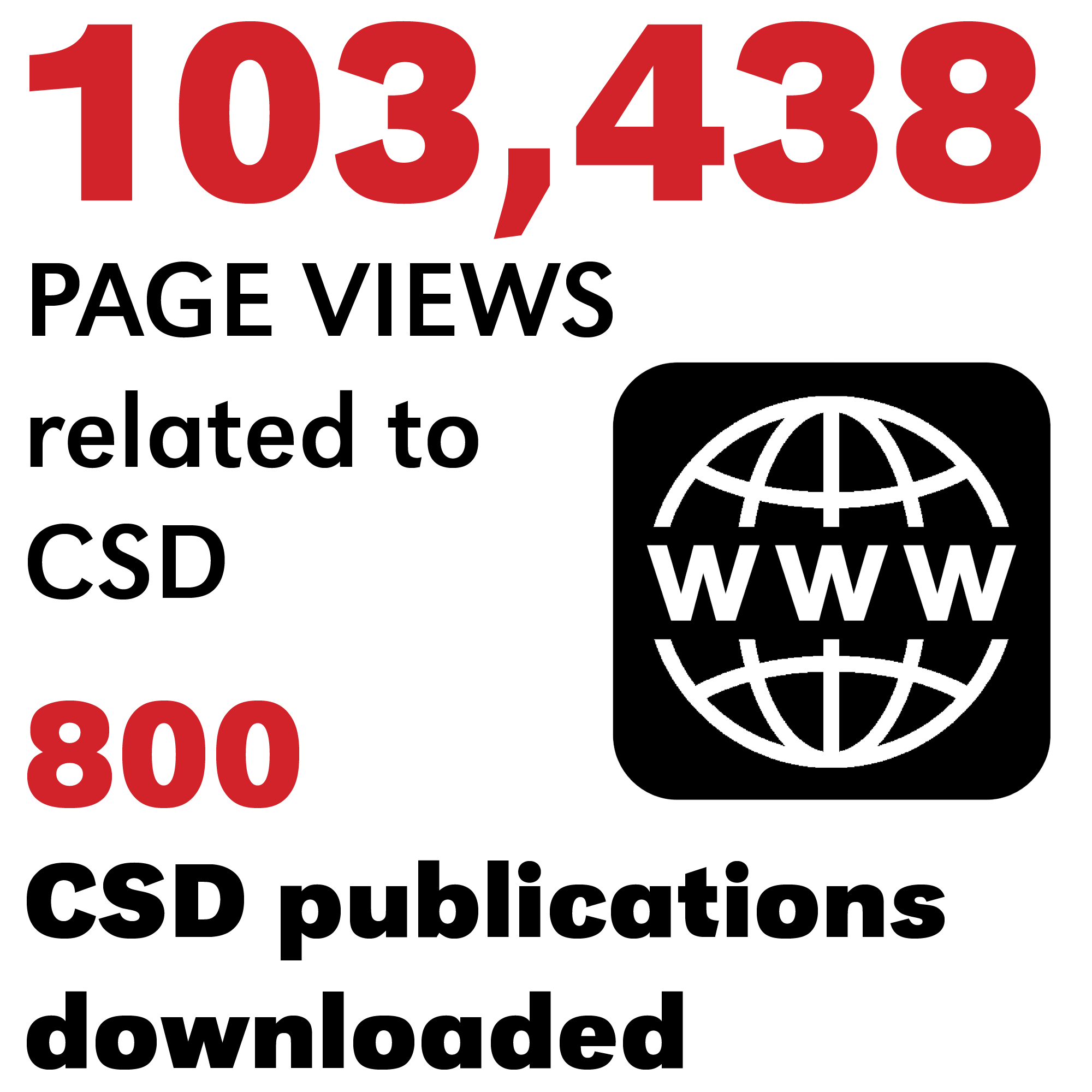 103,438
PAGE VIEWS
related to
CSD

WWW

800
CSD publications
downloaded