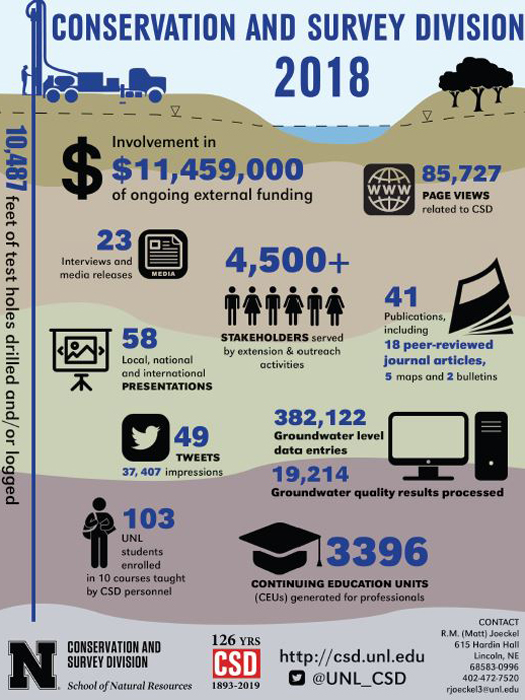 CONSERVATION AND SURVEY DIVISION
2018

10,487 feet of test holes drilled and/or logged

Involvement in
$11,459,000
of ongoing external funding

WWW
85,727
PAGE VIEWS
related to CSD

23
Interviews and media releases
MEDIA

4,500+
STAKEHOLDERS served by extension & outreach activities

41
Publications, including
18 peer-reviewed journal articles,
5 maps and 2 bulletins

58
Local, national and international
PRESENTATIONS

49
TWEETS
37, 407 impressions

382,122
Groundwater level data entries
19,214
Groundwater quality results processed

103
UNL students enrolled in 10 courses taught by CSD personnel

3396
CONTINUING EDUCATION UNITS
(CEUs) generated for professionals

N
CONSERVATION AND SURVEY DIVISION
School of Natural Resources

126 YRS
CSD
1893-2019

http://csd.unl.edu
@UNL_CSD

CONTACT
R.M. (Matt) Joeckel
615 Hardin Hall
Lincoln, NE
68583-0996
402-472-7520
rjoeckel3@unl.edu