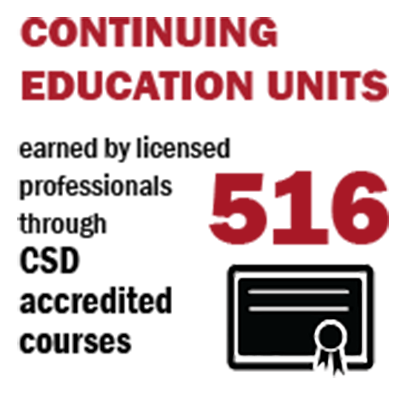 CONTINUING EDUCATION UNITS

earned by licensed professionals through CSD accredited courses

516