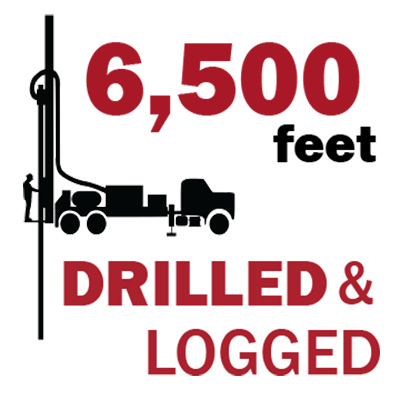 6,500
feet

DRILLED &
LOGGED