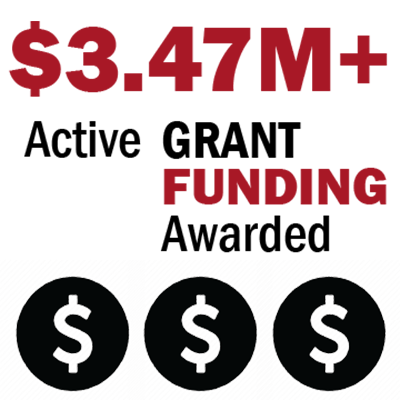 \$3.47M+

Active GRANT FUNDING Awarded

\$ \$ \$