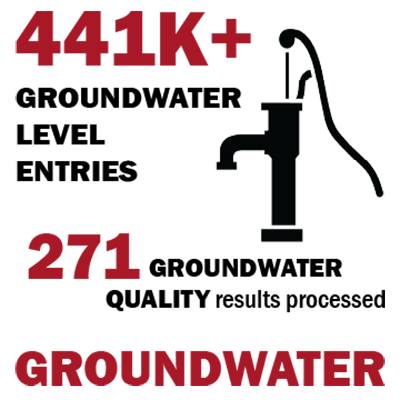 441K+
GROUNDWATER LEVEL ENTRIES

271 GROUNDWATER QUALITY results processed

GROUNDWATER