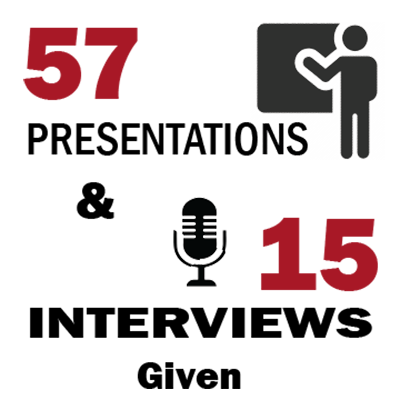 57
PRESENTATIONS
&
15
INTERVIEWS
Given