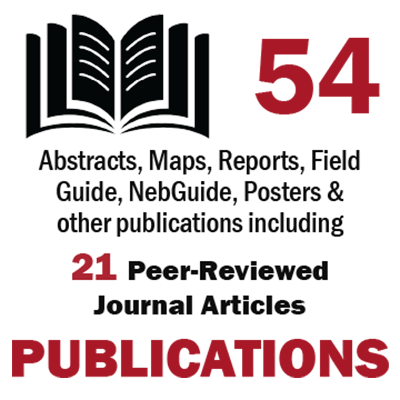 54

Abstracts, Maps, Reports, Field Guide, NebGuide, Posters & other publications including

21 Peer-Reviewed Journal Articles

PUBLICATIONS