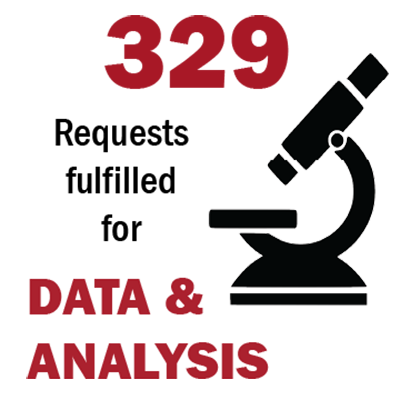 329

Requests fulfilled for

DATA & ANALYSIS