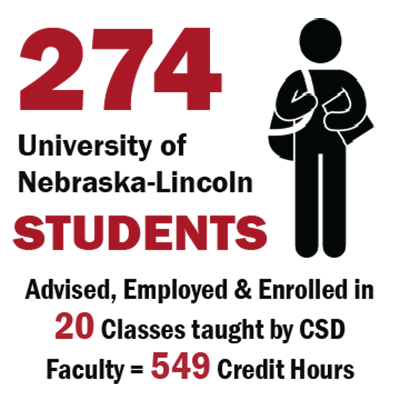 274

University of Nebraska-Lincoln

STUDENTS

Advised, Employed & Enrolled in 20 Classes taught by CSD Faculty = 549 Credit Hours