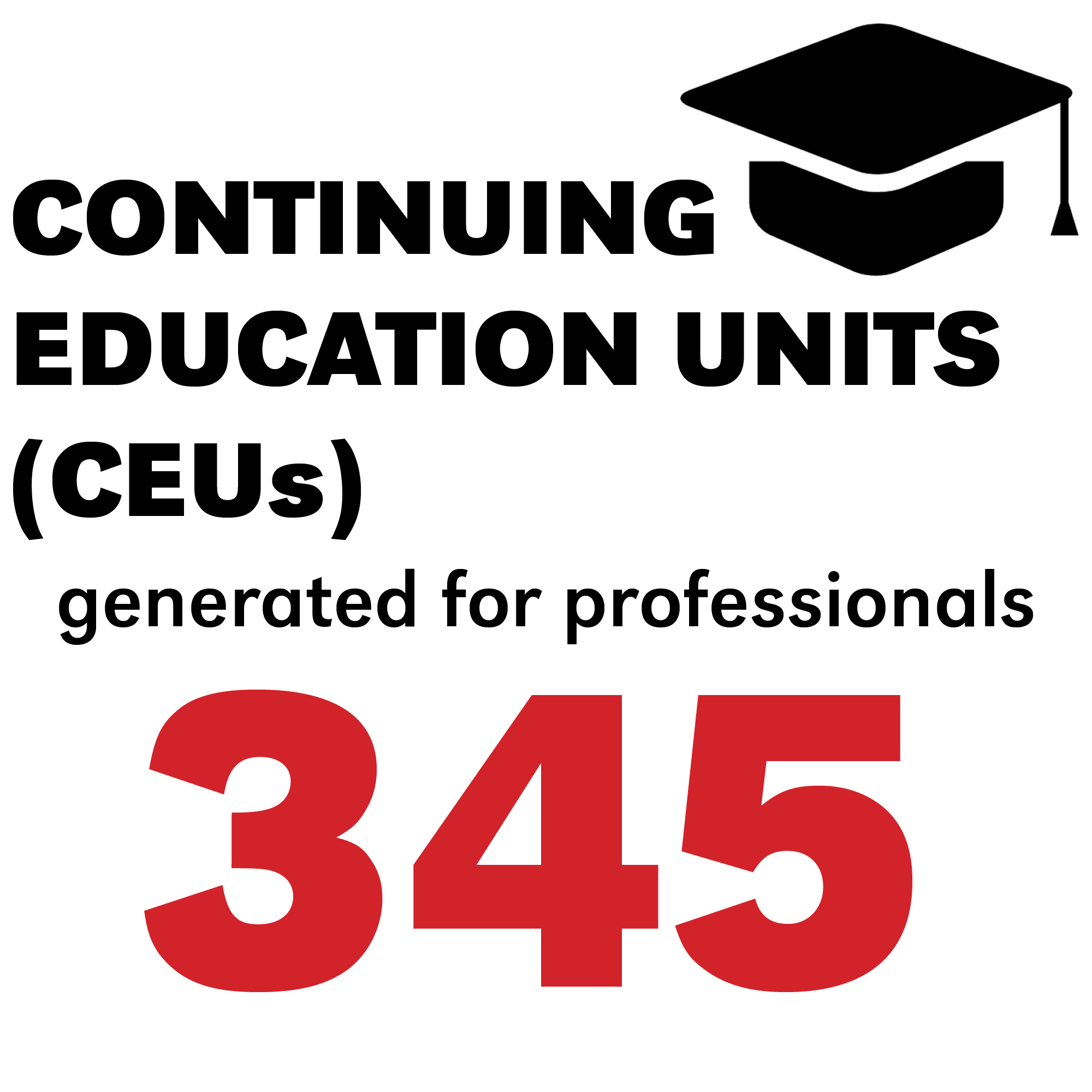 CONTINUING EDUCATION UNITS (CEUs)

generated for professionals

345