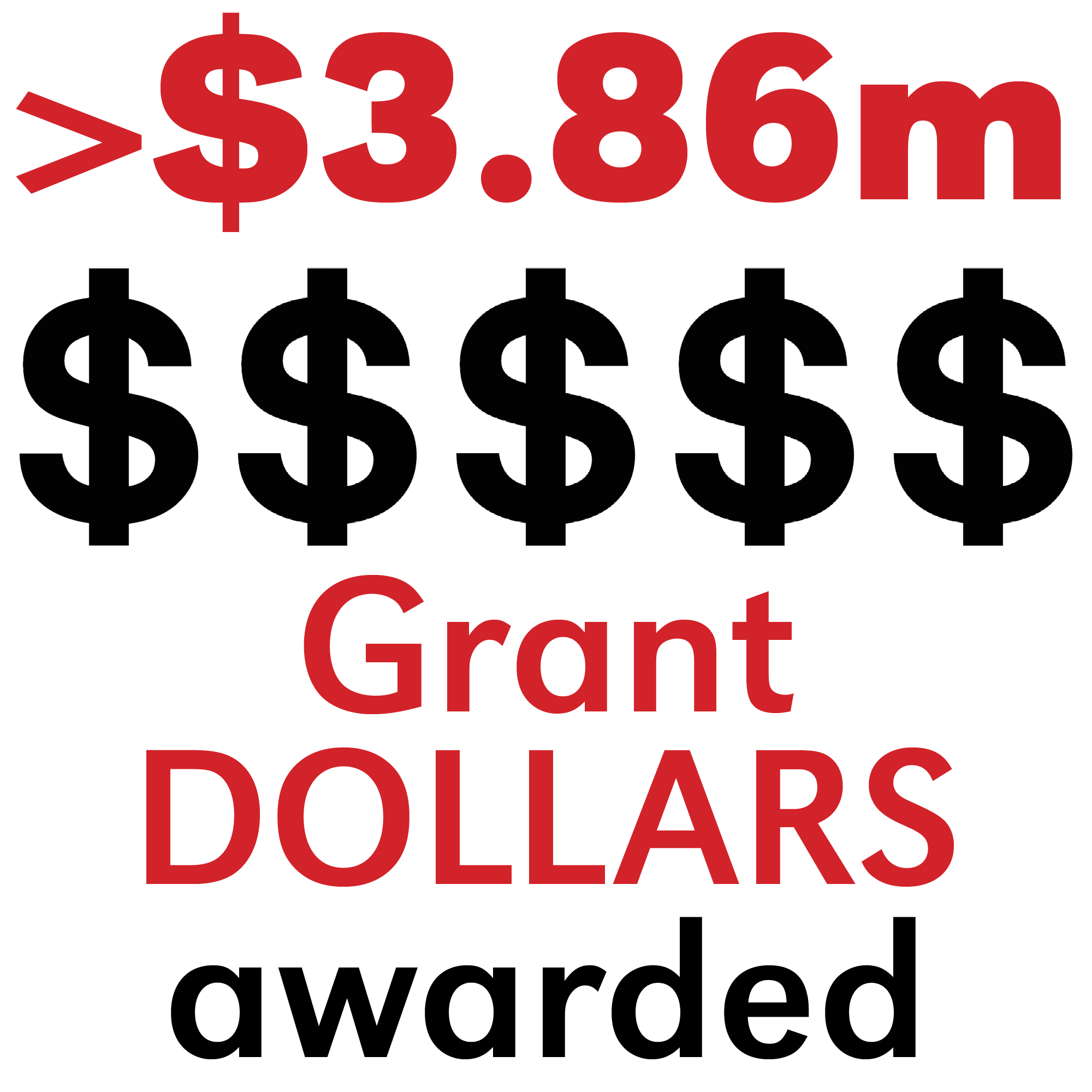 >$3.86m

$$$$$

Grant
DOLLARS
awarded