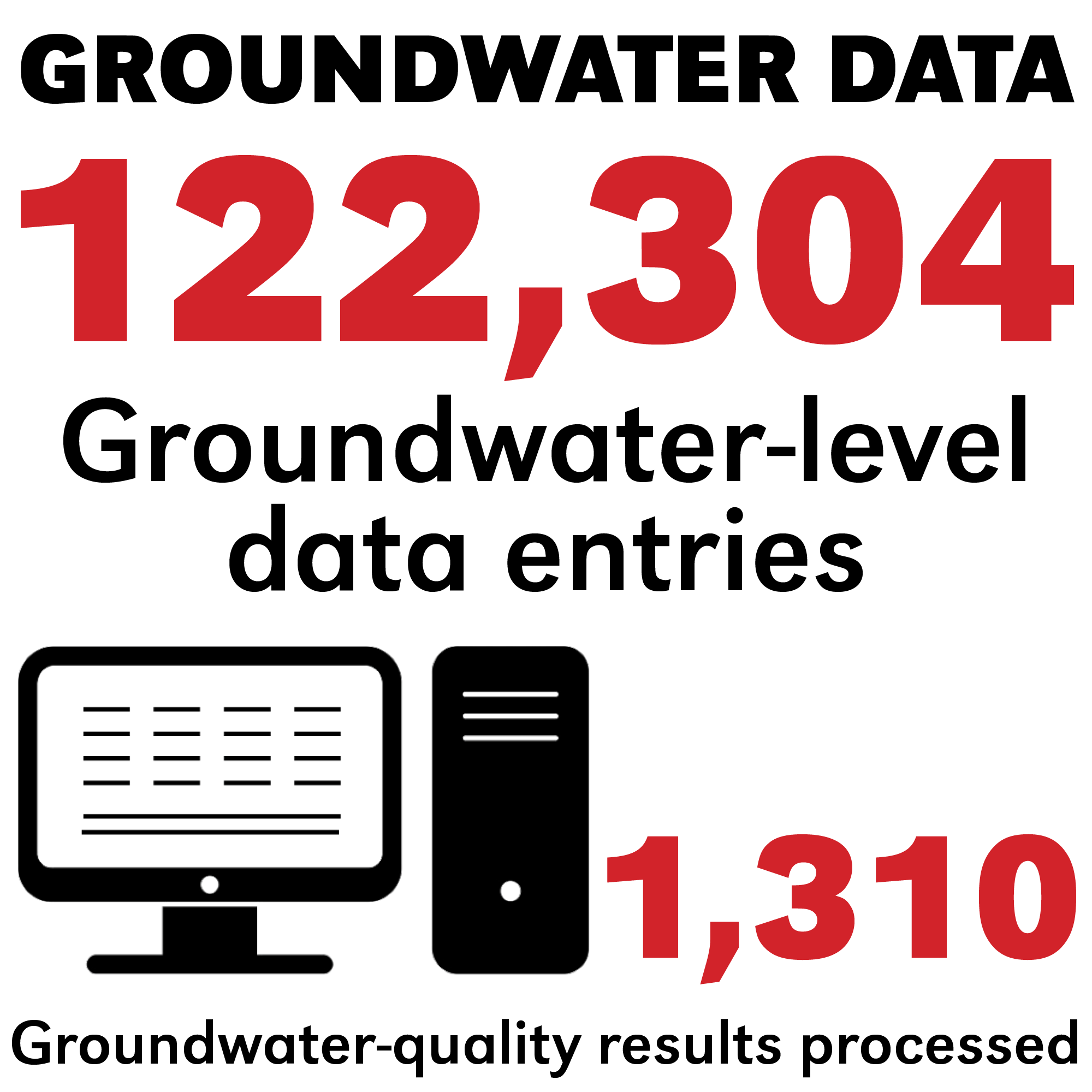 GROUNDWATER DATA

122,304

Groundwater-level data entries

1,310

Groundwater-quality results processed