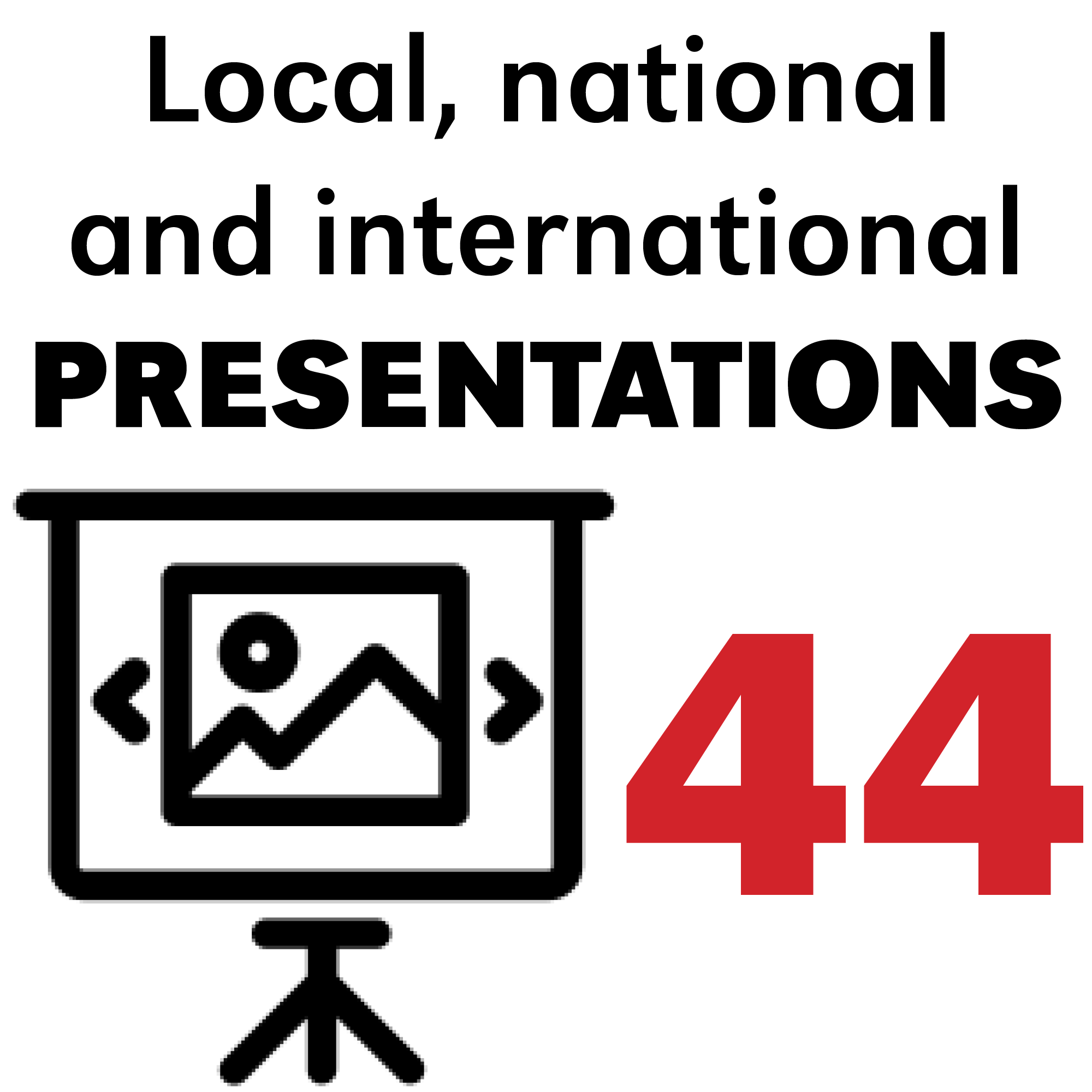 Local, national and international
PRESENTATIONS

44