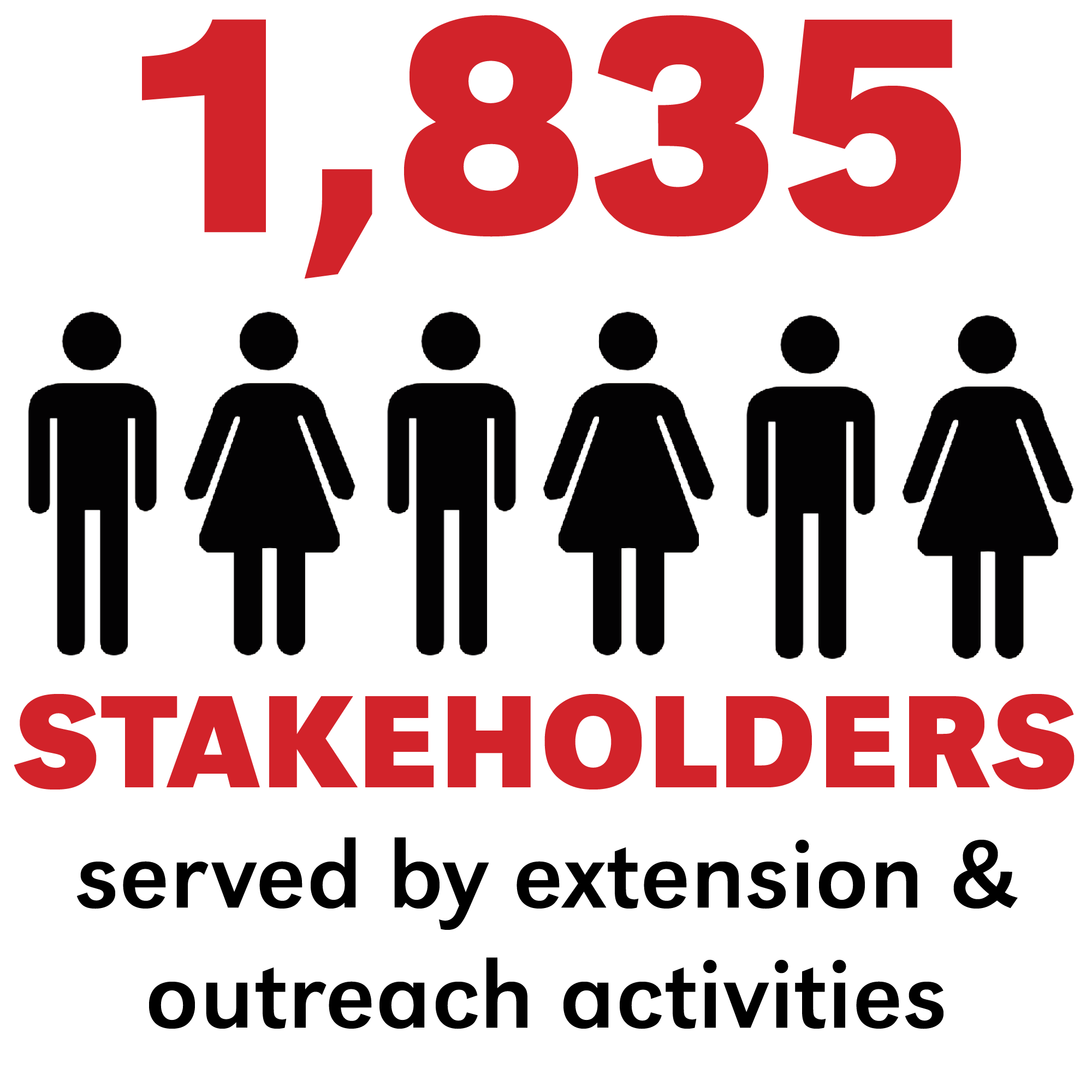 1,835

STAKEHOLDERS

served by extension & outreach activities