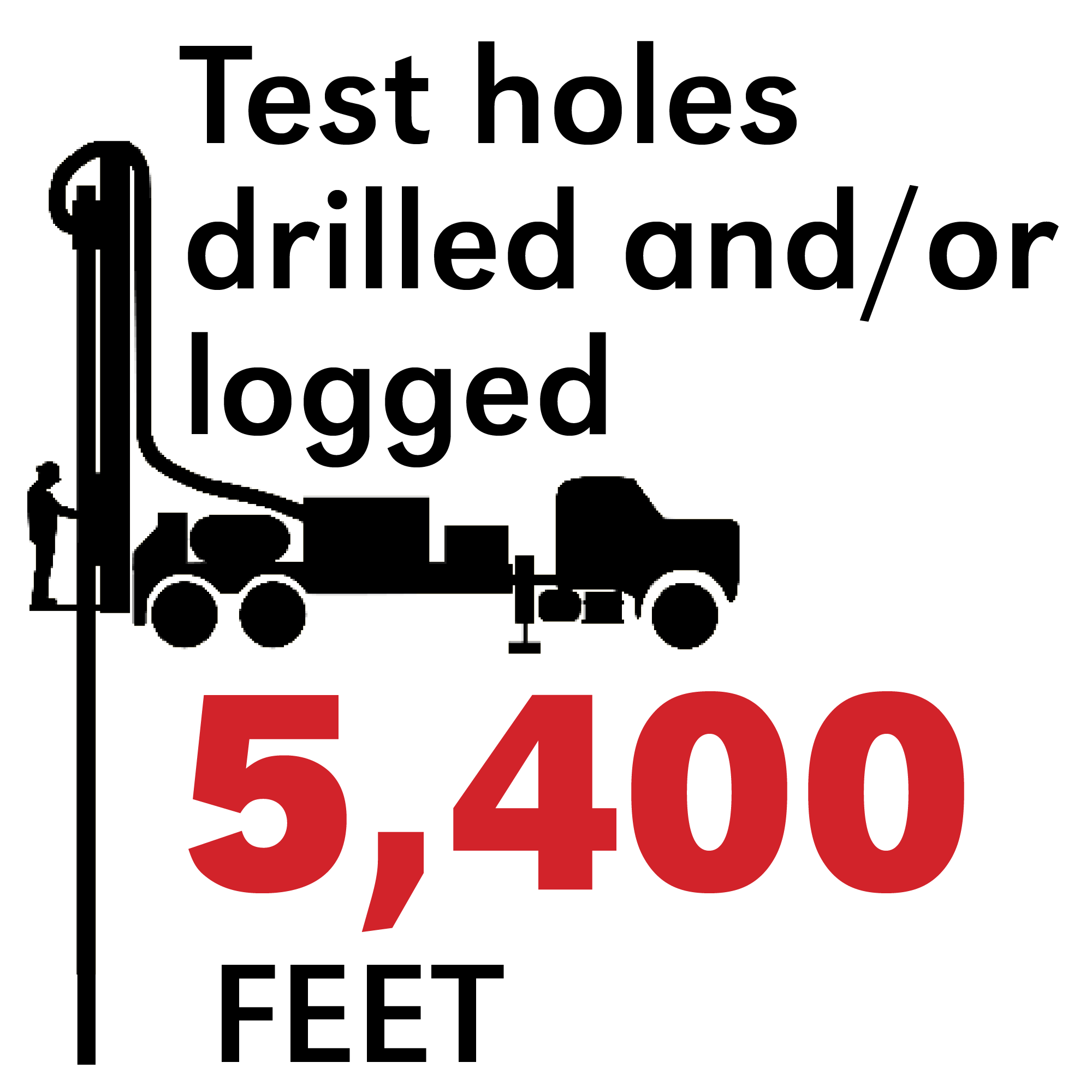 Test holes drilled and/or logged

5,400

FEET