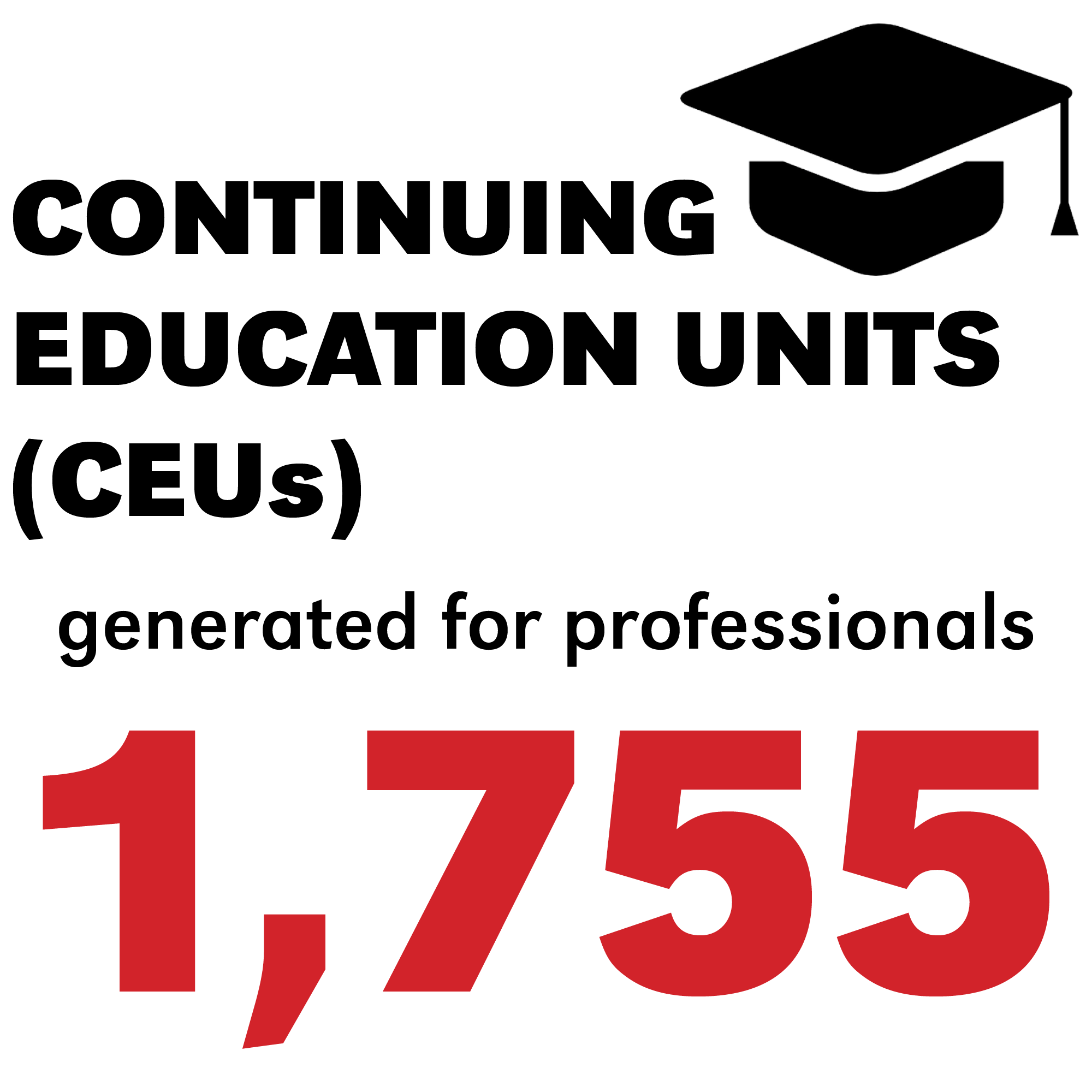 CONTINUING EDUCATION UNITS (CEUs)

generated for professionals

1,755