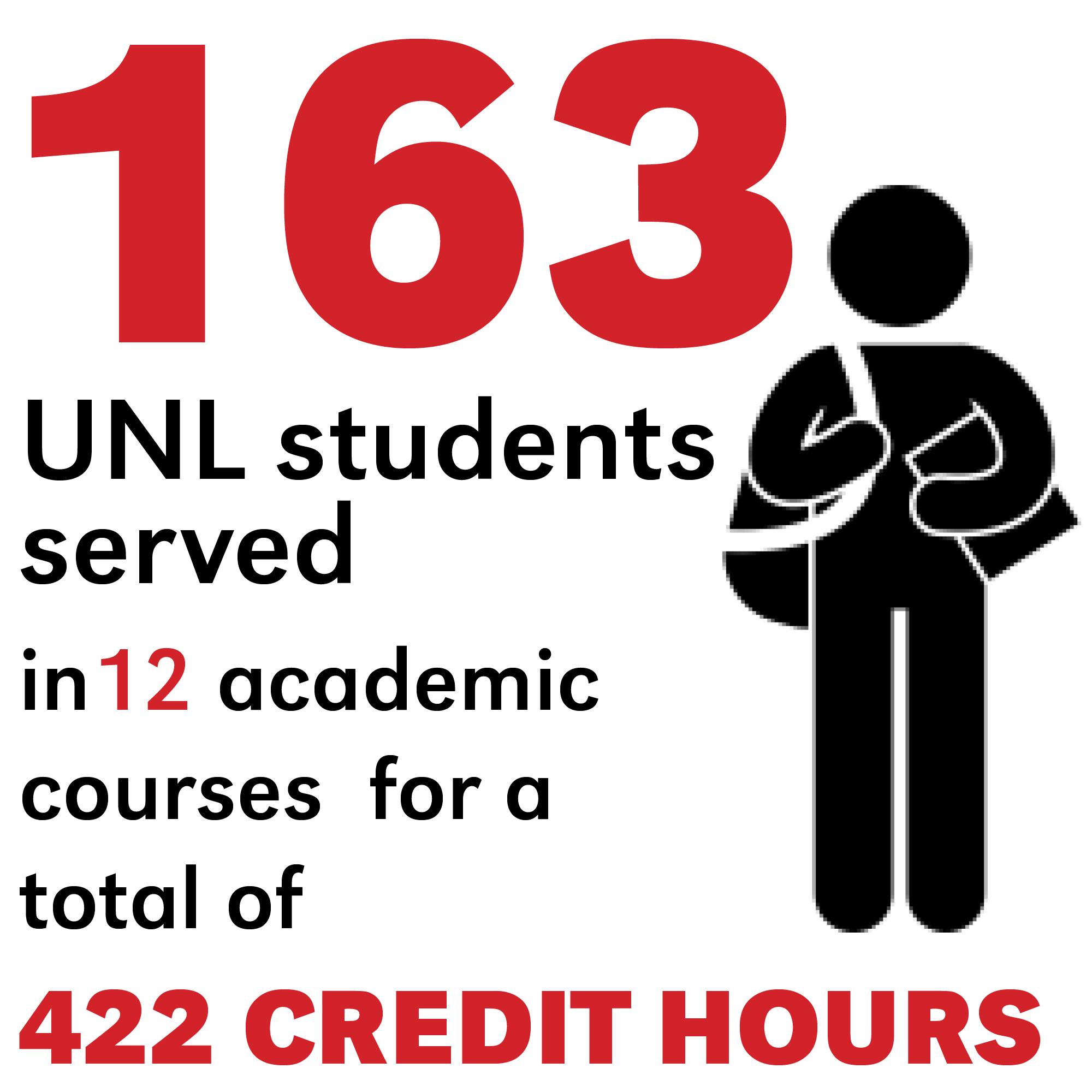 163

UNL students served

in 12 academic courses for a total of

422 CREDIT HOURS