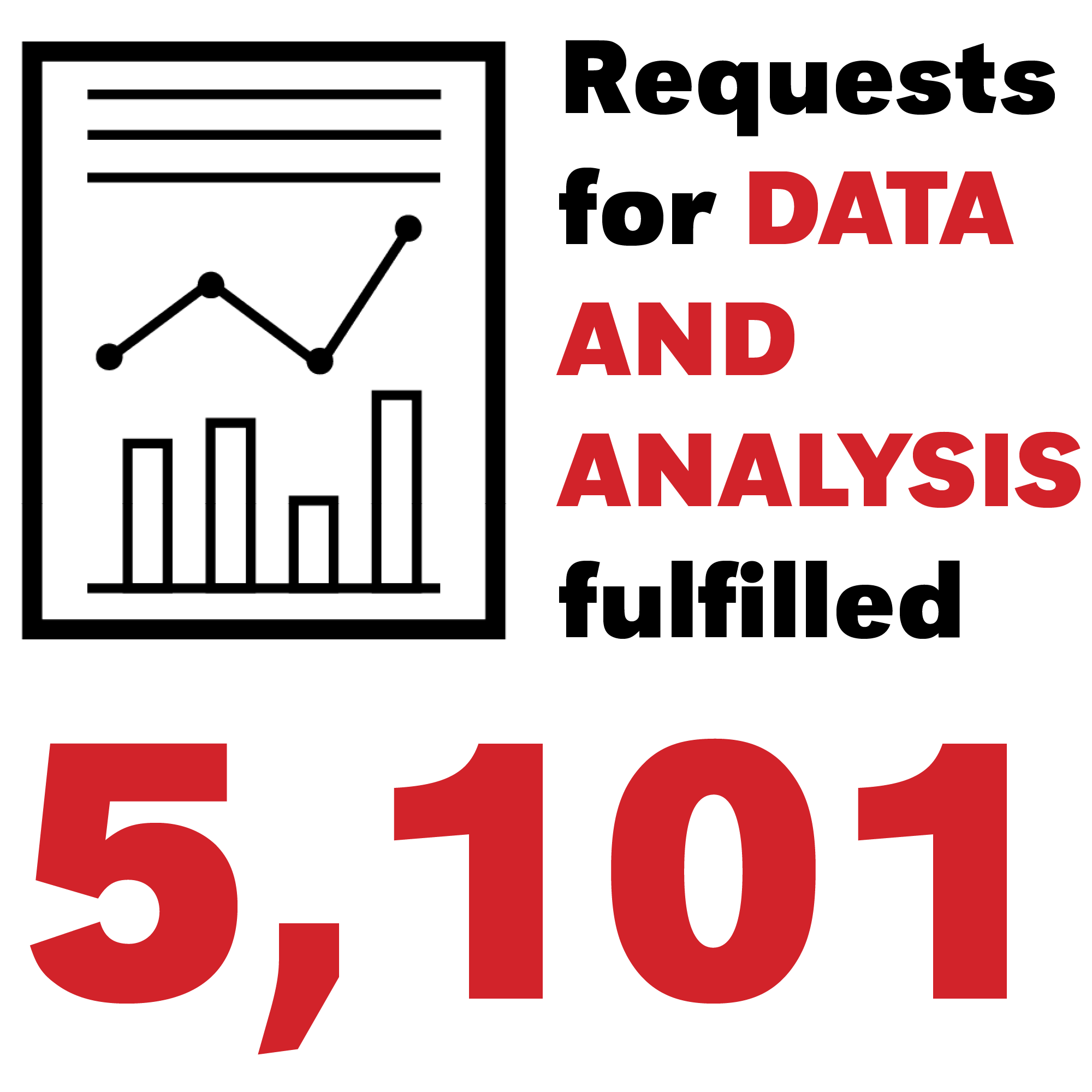 Requests for DATA AND ANALYSIS fulfilled

5,101