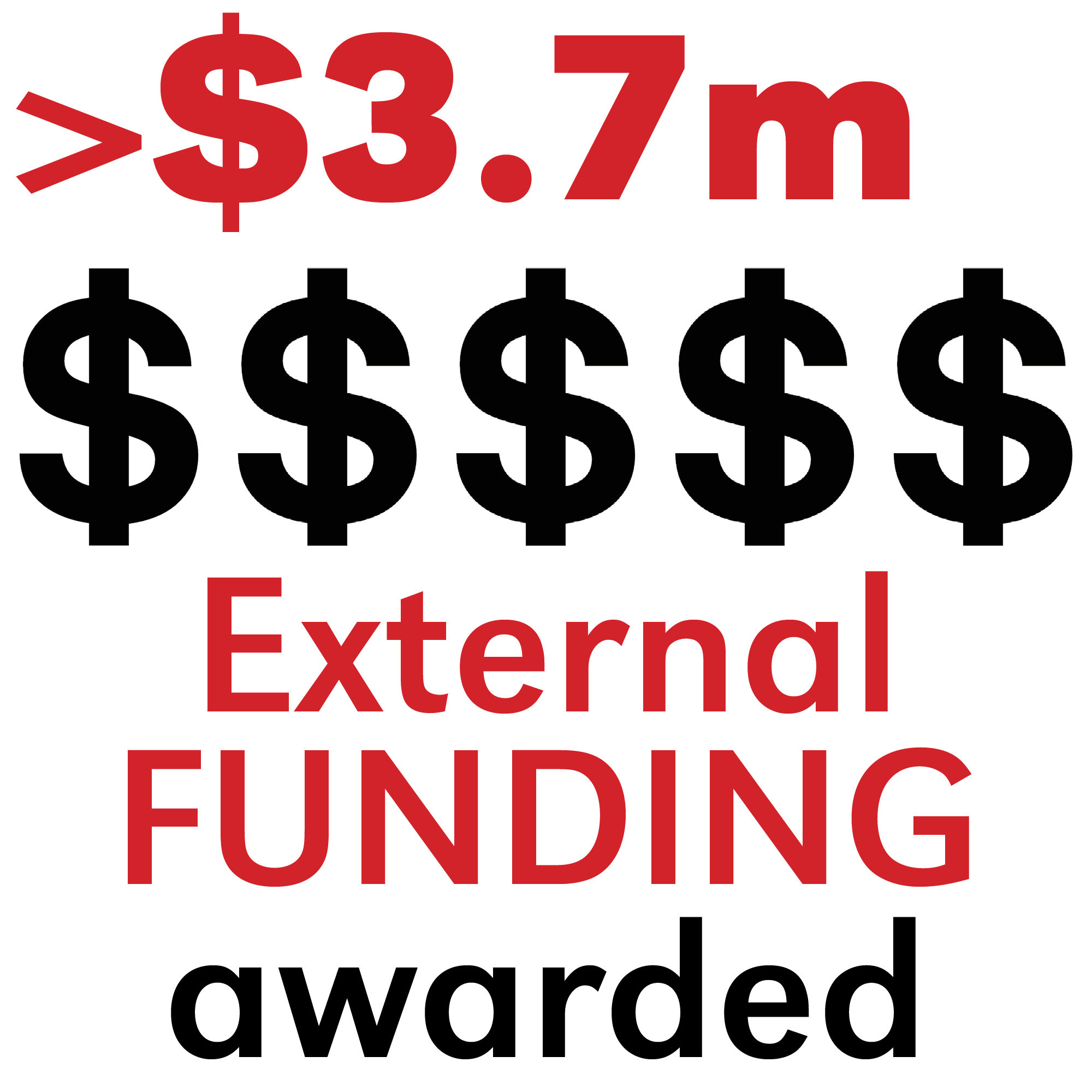 >\$3.7m

\$\$\$\$\$

External
FUNDING
awarded