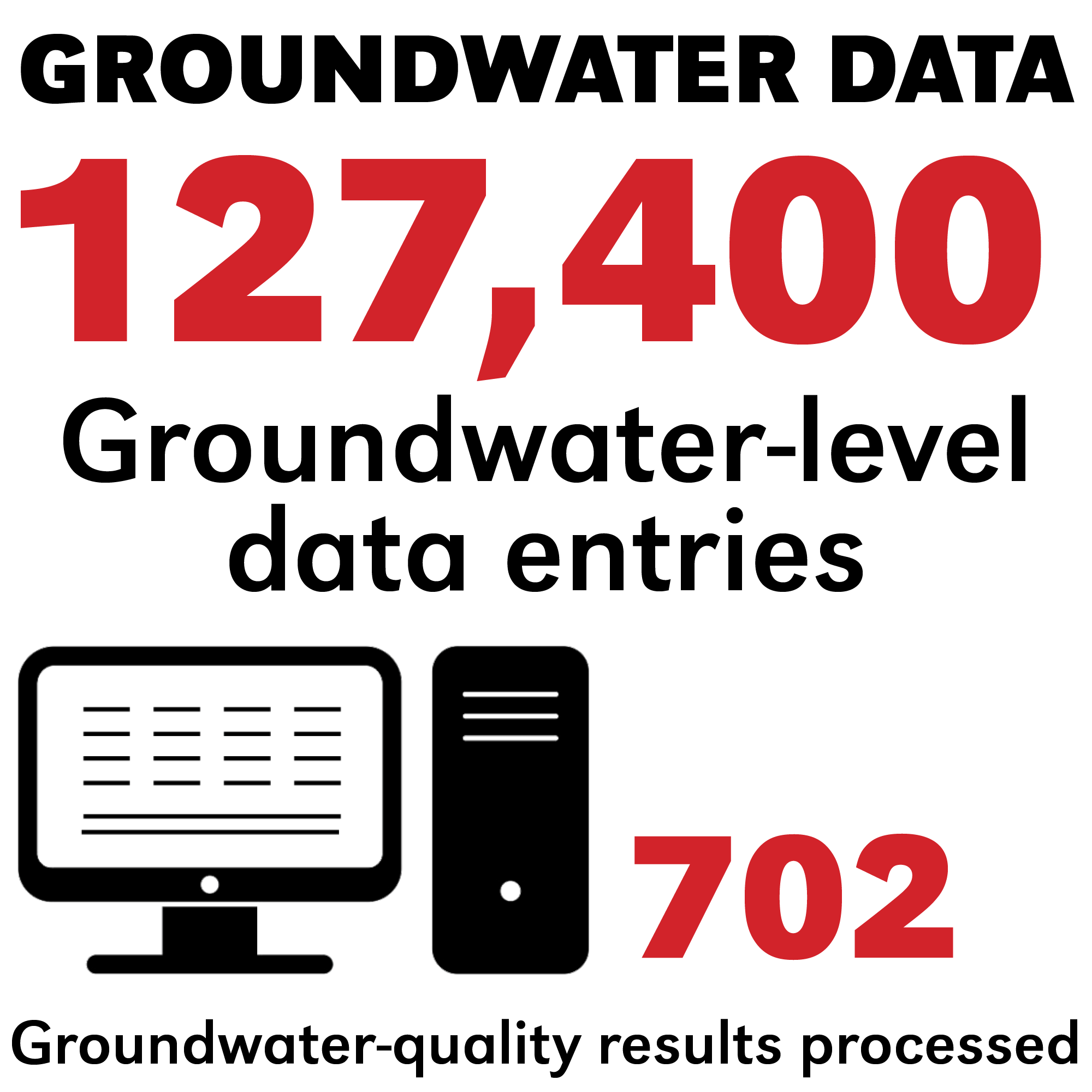 GROUNDWATER DATA

127,400

Groundwater-level data entries

702

Groundwater-quality results processed