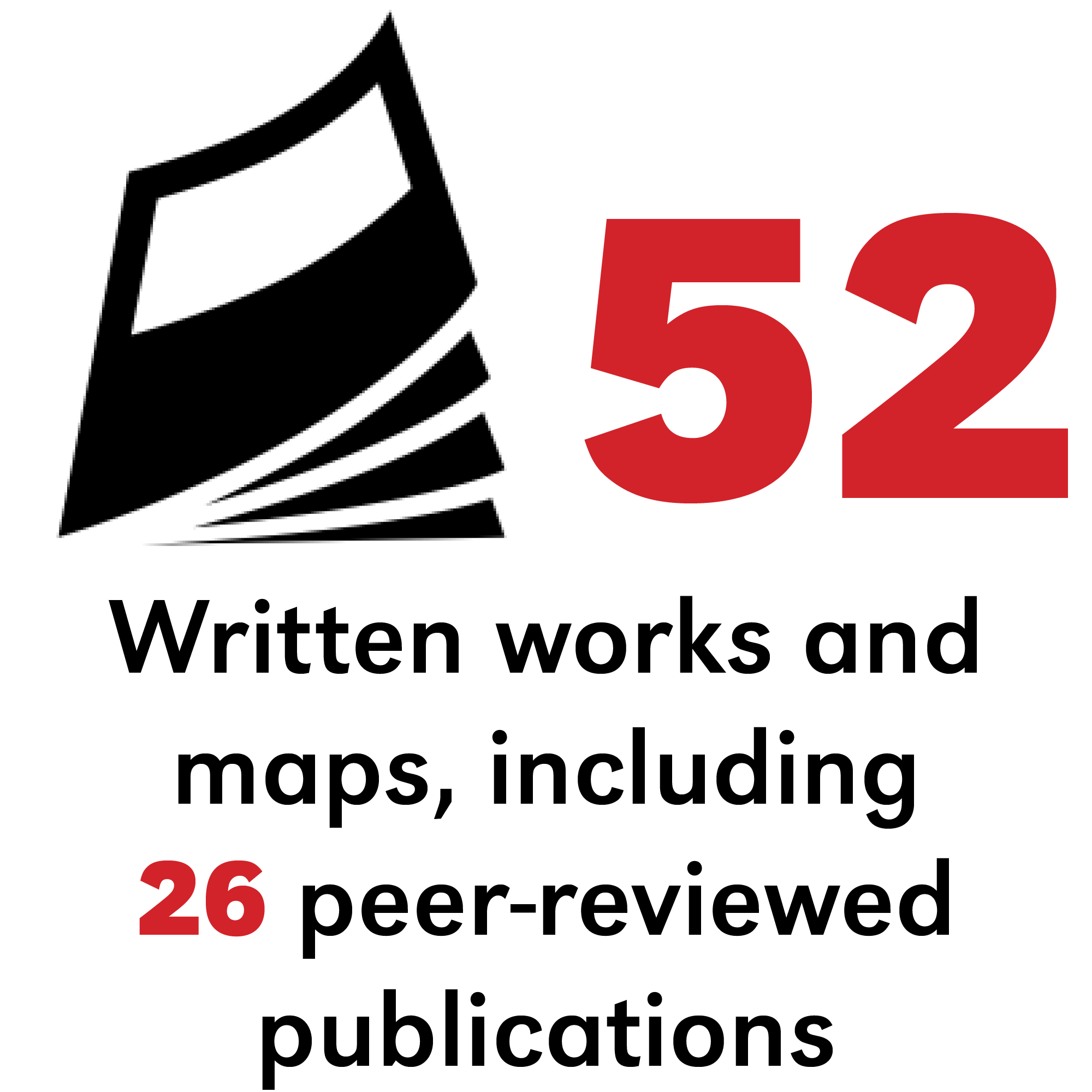 52

Written works and maps, including 26 peer-reviewed publications