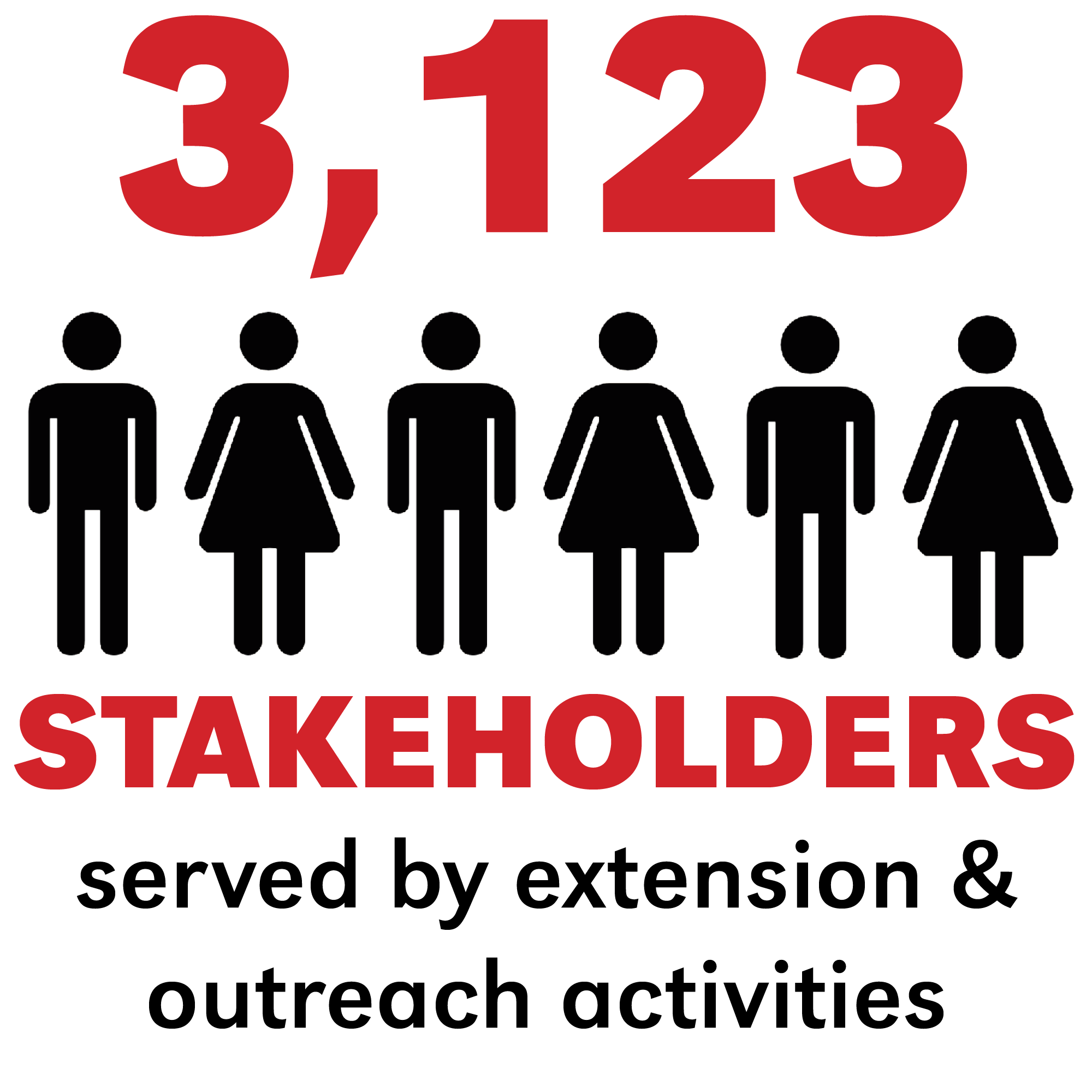 3,123

STAKEHOLDERS

served by extension & outreach activities