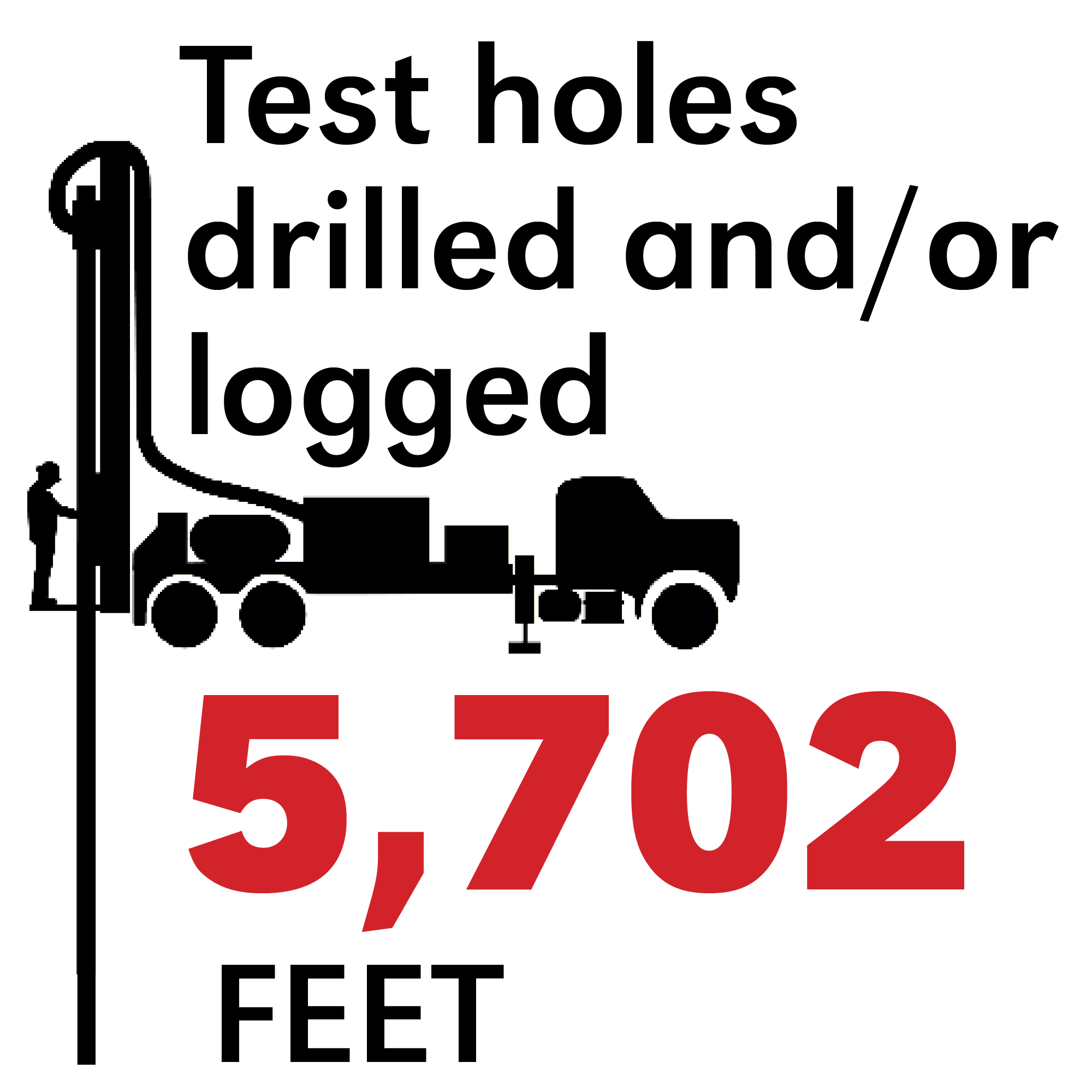 Test holes drilled and/or logged

5,702

FEET