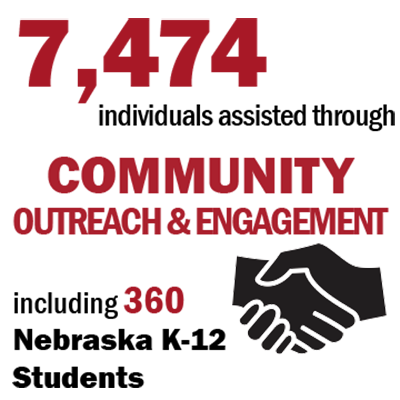 7,474
individuals assisted through

COMMUNITY
OUTREACH & ENGAGEMENT

including 360
Nebraska K-12
Students