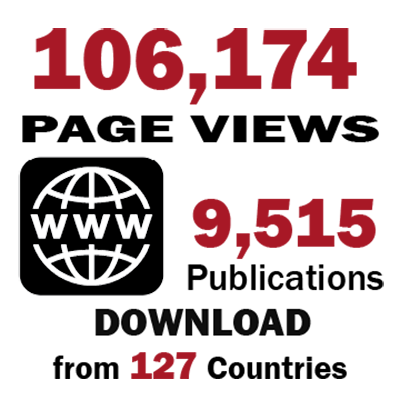 106,174
PAGE VIEWS

WWW

9,515
Publications
DOWNLOAD
from 127 Countries